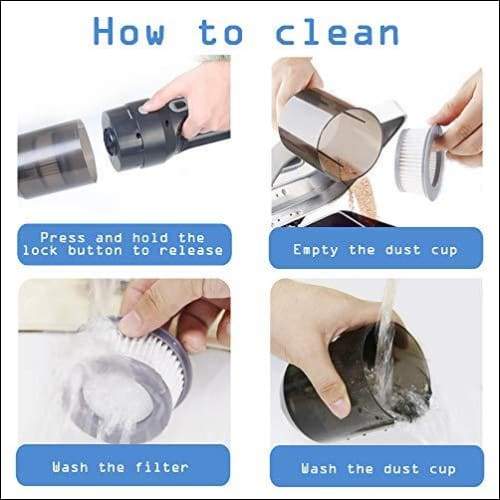 How to clean

Press and hold the lock button to release

Empty the dust cup

Wash the filter

Wash the dust cup